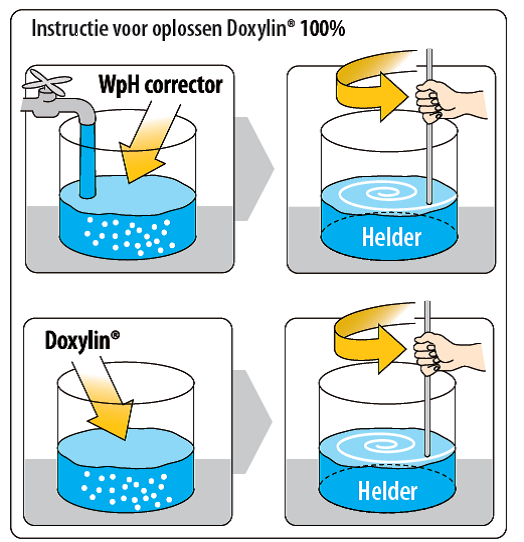 Instructie voor oplossen Doxylin® 100%

WpH corrector

Helder

Doxylin®

Helder